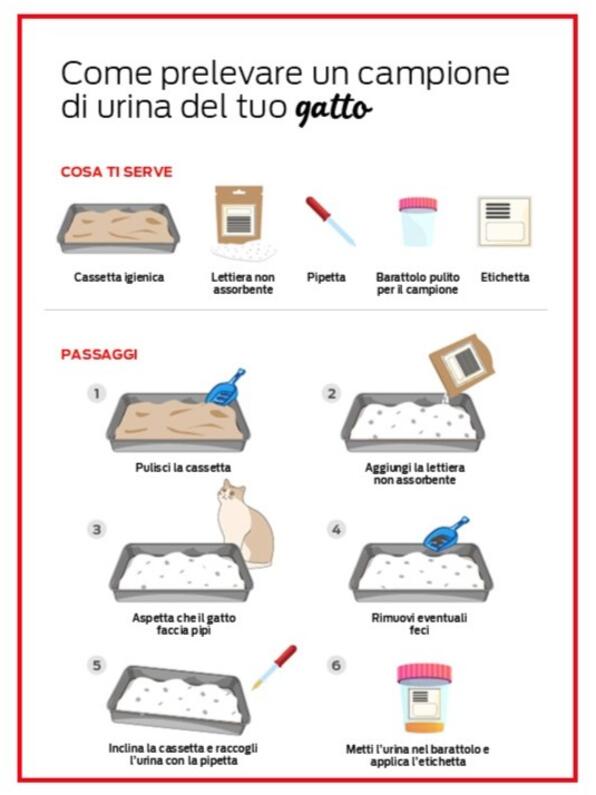 Come prelevare un campione di urina del tuo gatto

COSA TI SERVE

Cassetta igienica

Lettiera non assorbente

Pipetta

Barattolo pulito per il campione

Etichetta

PASSAGGI

1

Pulisci la cassetta

2

Aggiungi la lettiera non assorbente

3

Aspetta che il gatto faccia pipì

4

Rimuovi eventuali feci

5

Inclina la cassetta e raccogli l'urina con la pipetta

6

Metti l'urina nel barattolo e applica l'etichetta